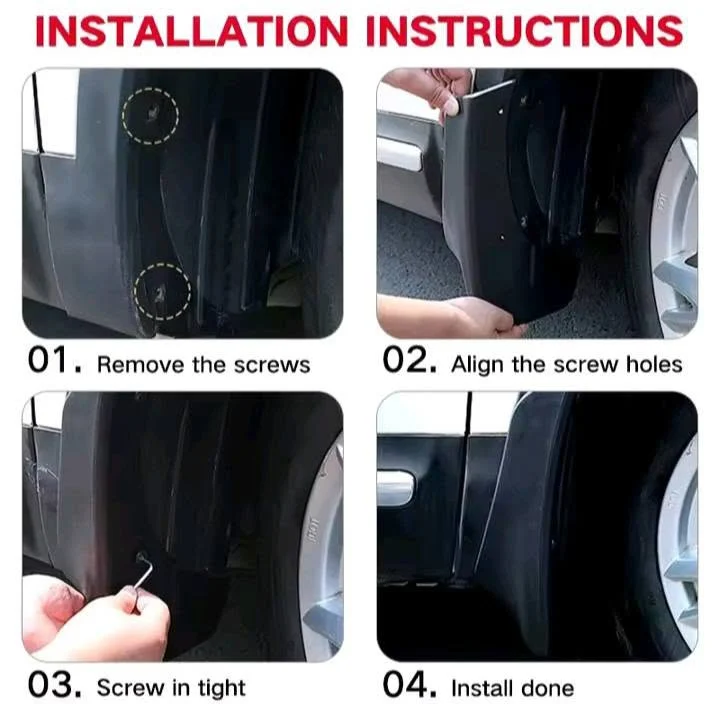 INSTALLATION INSTRUCTIONS

01. Remove the screws

02. Align the screw holes

03. Screw in tight

04. Install done